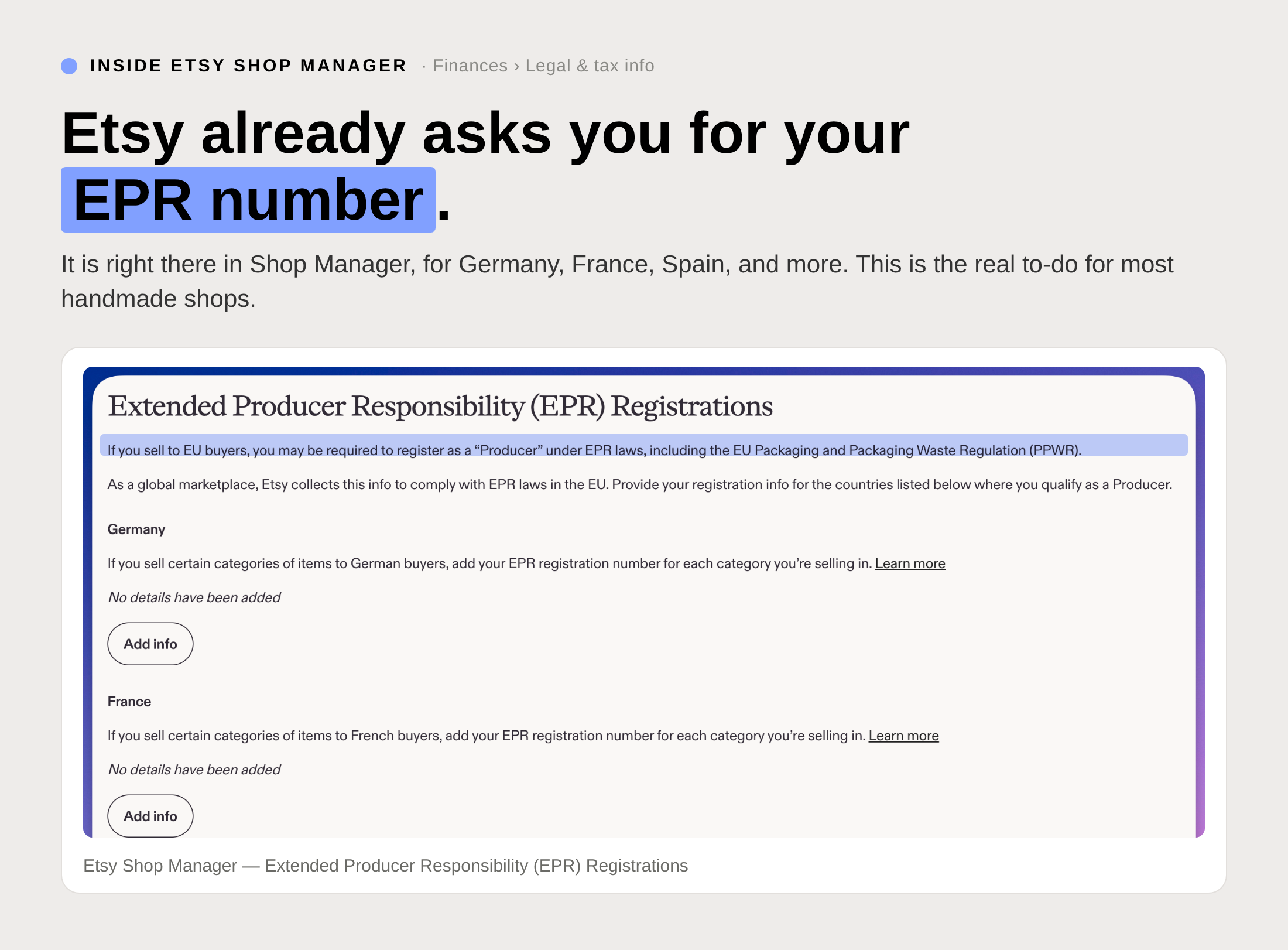 INSIDE ETSY SHOP MANAGER · Finances › Legal & tax info

Etsy already asks you for your EPR number.

It is right there in Shop Manager, for Germany, France, Spain, and more. This is the real to-do for most handmade shops.

Extended Producer Responsibility (EPR) Registrations

If you sell to EU buyers, you may be required to register as a “Producer” under EPR laws, including the EU Packaging and Packaging Waste Regulation (PPWR).

As a global marketplace, Etsy collects this info to comply with EPR laws in the EU. Provide your registration info for the countries listed below where you qualify as a Producer.

Germany

If you sell certain categories of items to German buyers, add your EPR registration number for each category you’re selling in. Learn more

No details have been added

Add info

France

If you sell certain categories of items to French buyers, add your EPR registration number for each category you’re selling in. Learn more

No details have been added

Add info

Etsy Shop Manager — Extended Producer Responsibility (EPR) Registrations